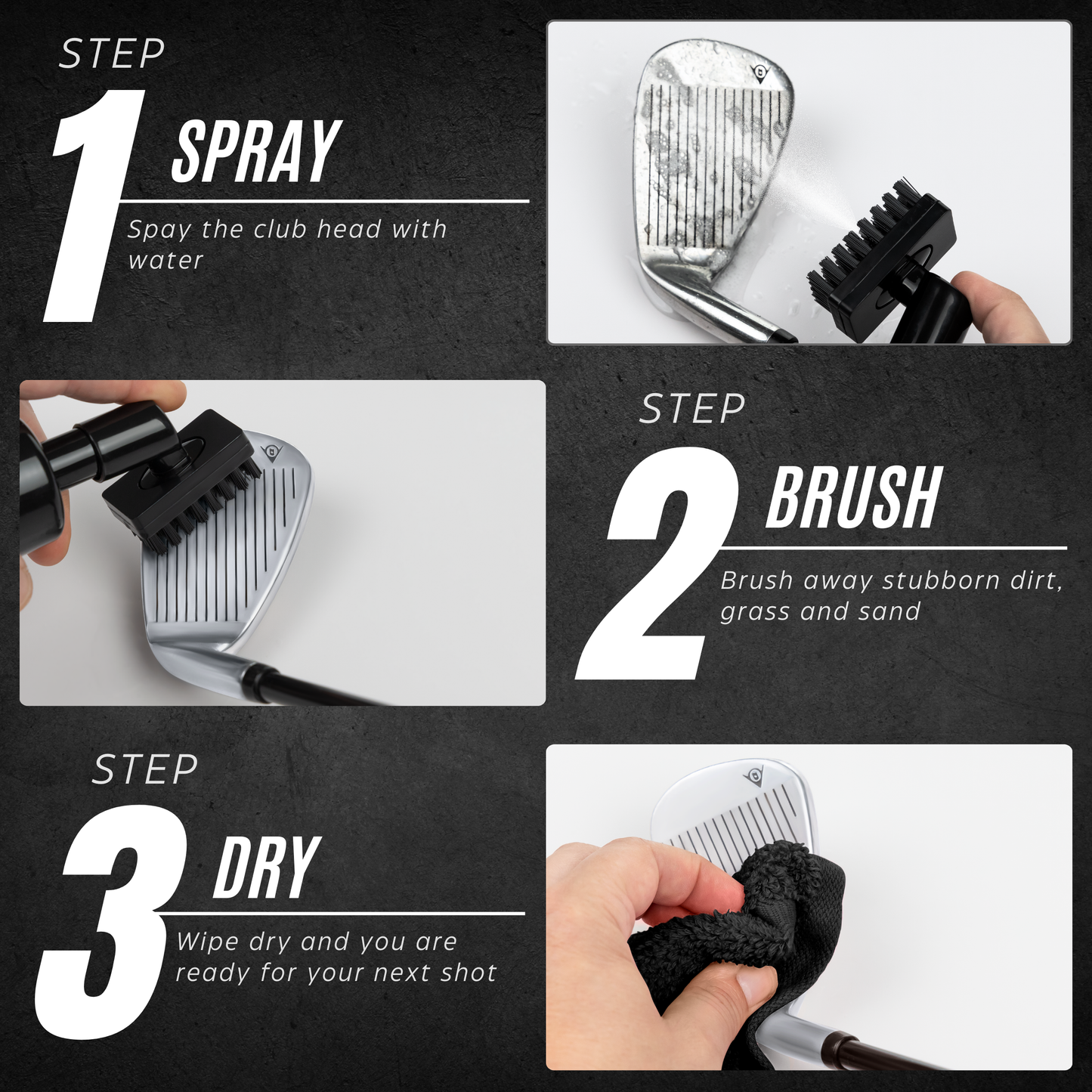 STEP
1
SPRAY
Spay the club head with water

STEP
2
BRUSH
Brush away stubborn dirt, grass and sand

STEP
3
DRY
Wipe dry and you are ready for your next shot